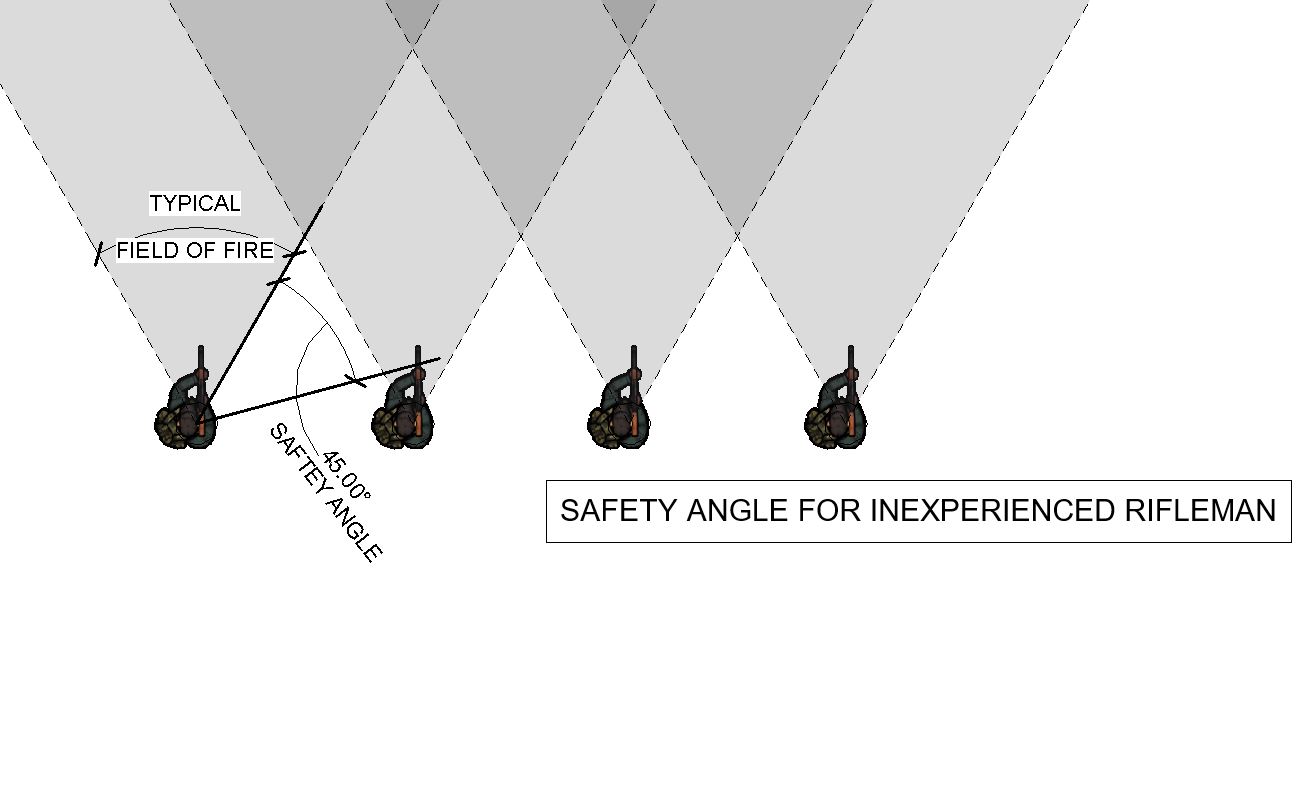 TYPICAL
FIELD OF FIRE

45.00°
SAFTEY ANGLE

SAFETY ANGLE FOR INEXPERIENCED RIFLEMAN